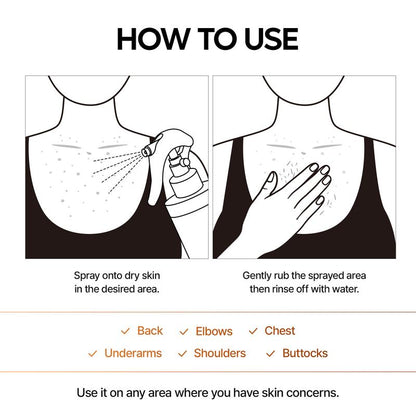 HOW TO USE

Spray onto dry skin in the desired area.

Gently rub the sprayed area then rinse off with water.

✓ Back ✓ Elbows ✓ Chest
✓ Underarms ✓ Shoulders ✓ Buttocks

Use it on any area where you have skin concerns.